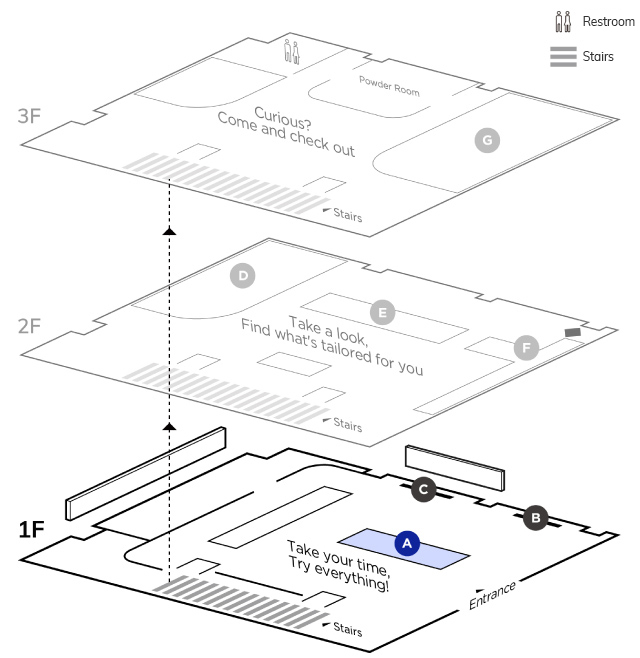 Restroom
Stairs

3F
Powder Room
Curious?
Come and check out
G
Stairs

2F
D
E
Take a look,
Find what's tailored for you
F
Stairs

1F
C
B
A
Take your time,
Try everything!
Entrance
Stairs